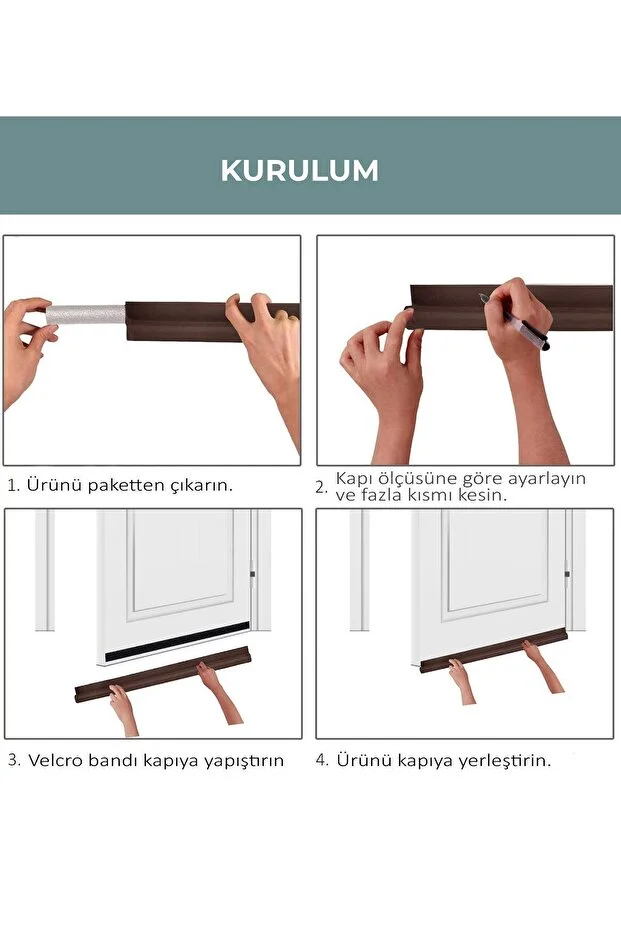 KURULUM

1. Ürünü paketten çıkarın.

2. Kapı ölçüsüne göre ayarlayın ve fazla kısmı kesin.

3. Velcro bandı kapıya yapıştırın

4. Ürünü kapıya yerleştirin.